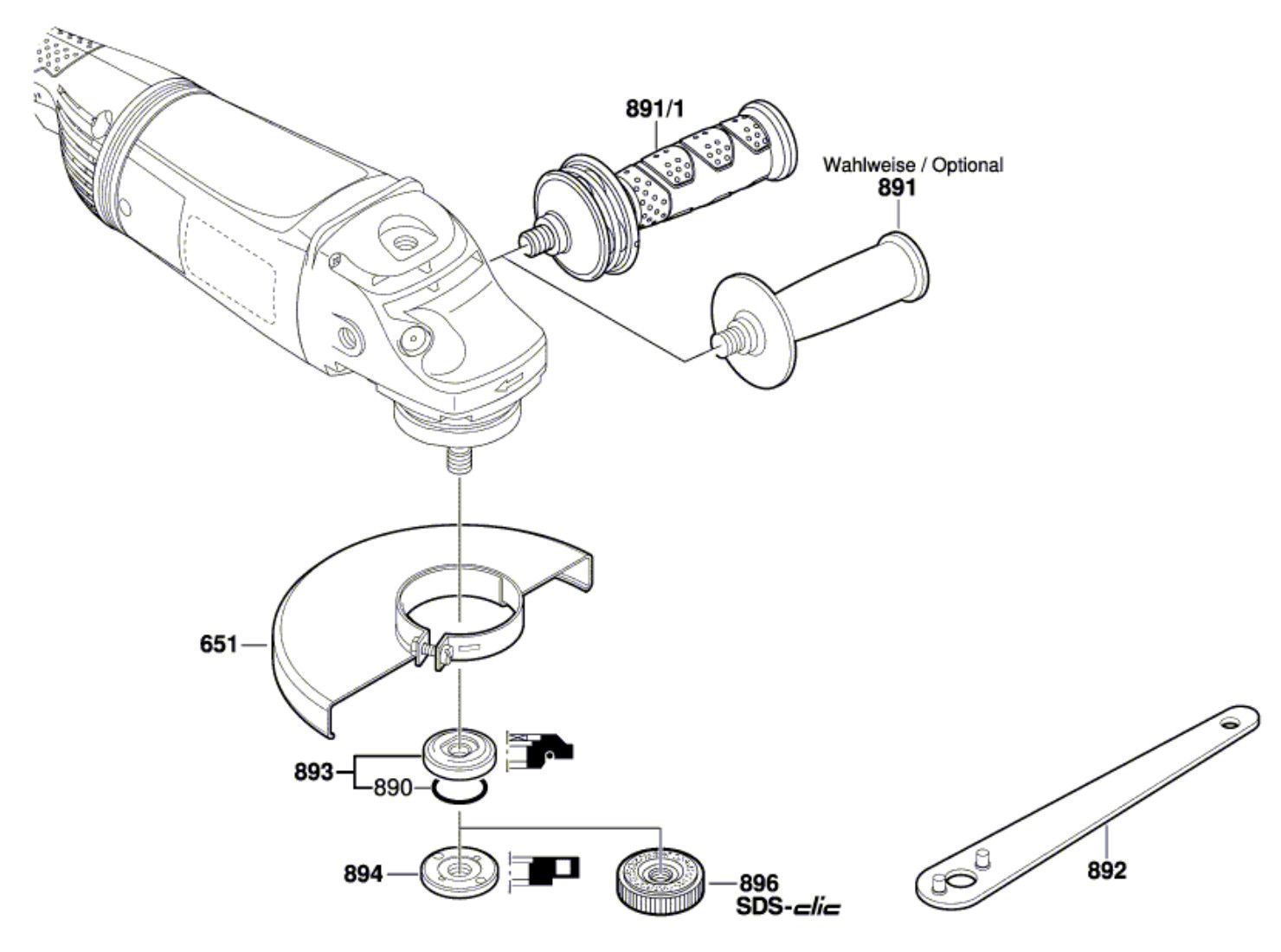 891/1

Wahlweise / Optional
891

651

893
890

894

896
SDS-clic

892